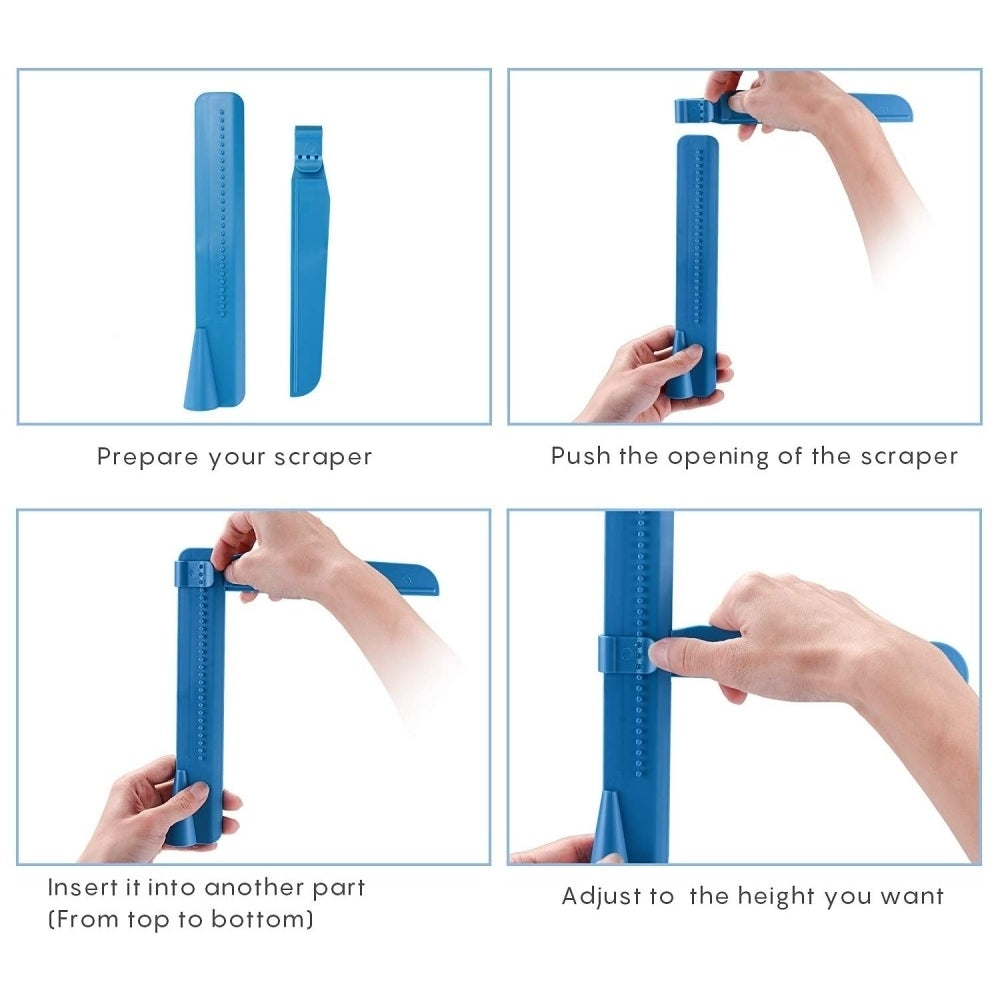 Prepare your scraper

Push the opening of the scraper

Insert it into another part
(From top to bottom)

Adjust to  the height you want